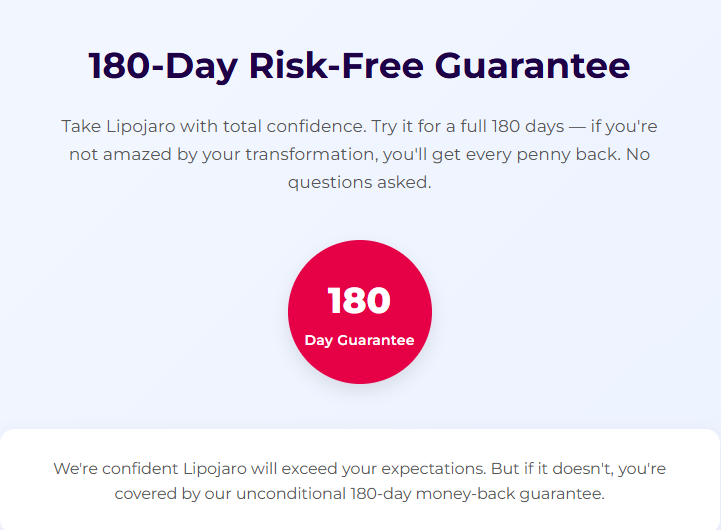 180-Day Risk-Free Guarantee

Take Lipojaro with total confidence. Try it for a full 180 days — if you're not amazed by your transformation, you'll get every penny back. No questions asked.

180
Day Guarantee

We're confident Lipojaro will exceed your expectations. But if it doesn't, you're covered by our unconditional 180-day money-back guarantee.